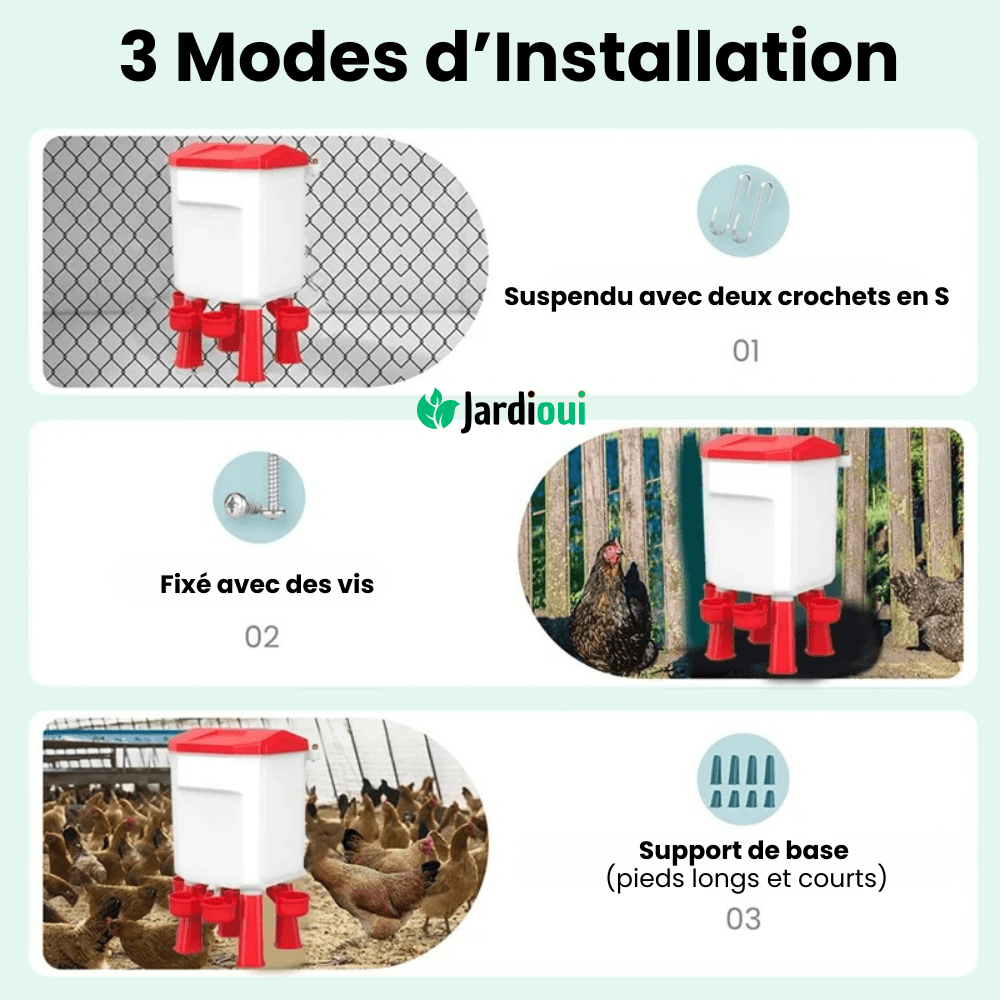 3 Modes d'Installation

Suspendu avec deux crochets en S

01

Jardioui

Fixé avec des vis

02

Support de base
(pieds longs et courts)

03